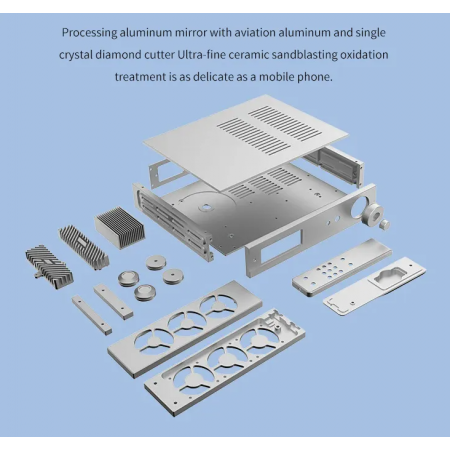 Processing aluminum mirror with aviation aluminum and single crystal diamond cutter Ultra-fine ceramic sandblasting oxidation treatment is as delicate as a mobile phone.