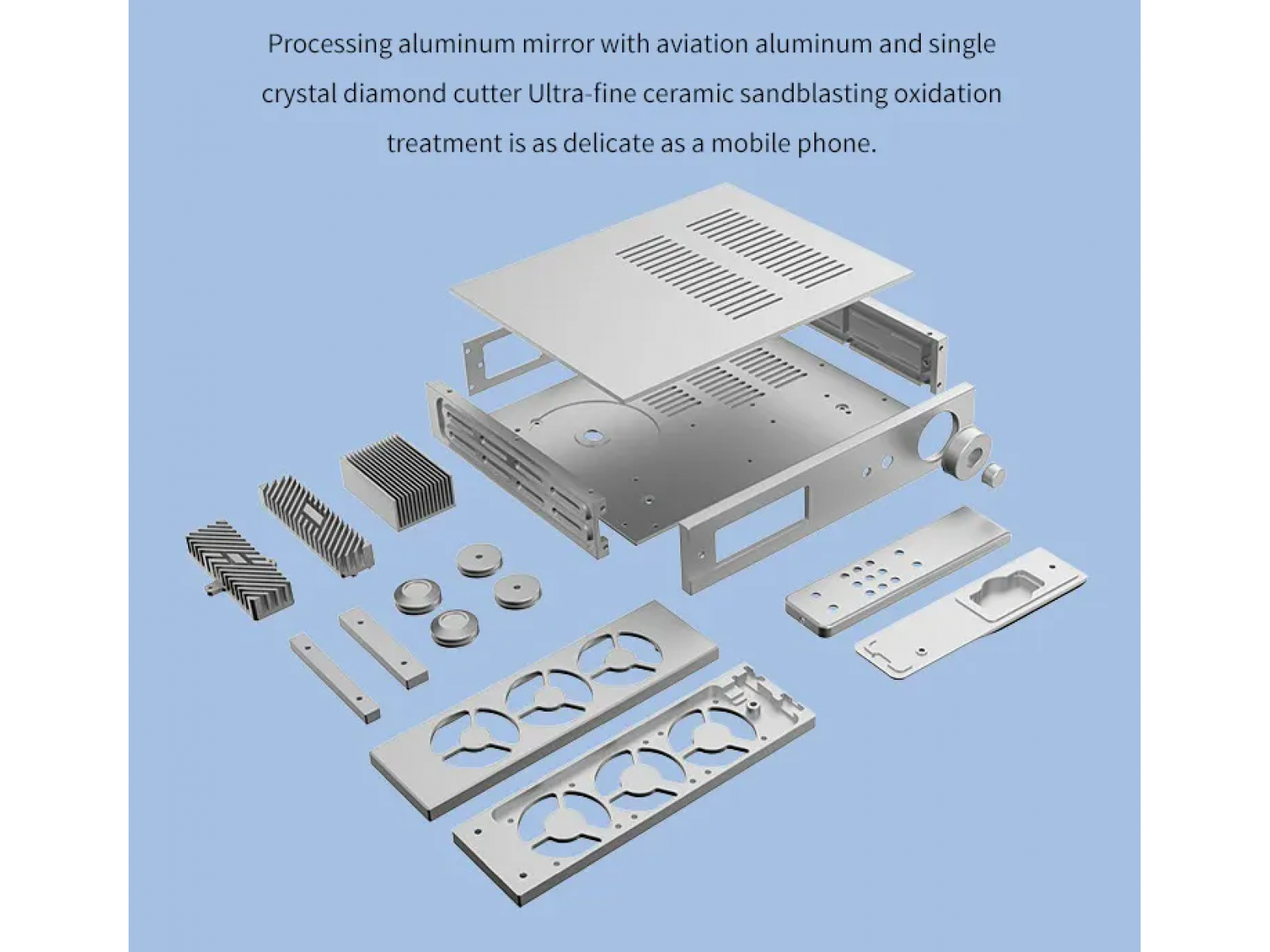 Processing aluminum mirror with aviation aluminum and single crystal diamond cutter Ultra-fine ceramic sandblasting oxidation treatment is as delicate as a mobile phone.