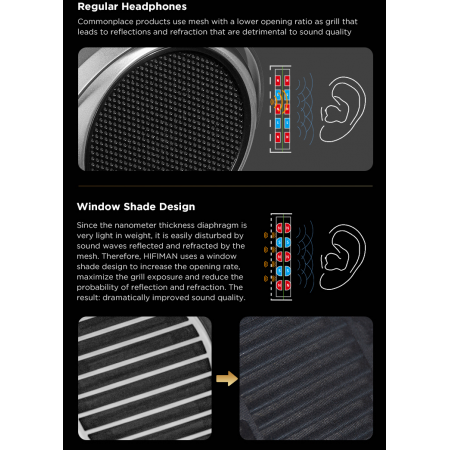 Regular Headphones

Commonplace products use mesh with a lower opening ratio as grill that leads to reflections and refraction that are detrimental to sound quality

Window Shade Design

Since the nanometer thickness diaphragm is very light in weight, it is easily disturbed by sound waves reflected and refracted by the mesh. Therefore, HIFIMAN uses a window shade design to increase the opening rate, maximize the grill exposure and reduce the probability of reflection and refraction. The result: dramatically improved sound quality.