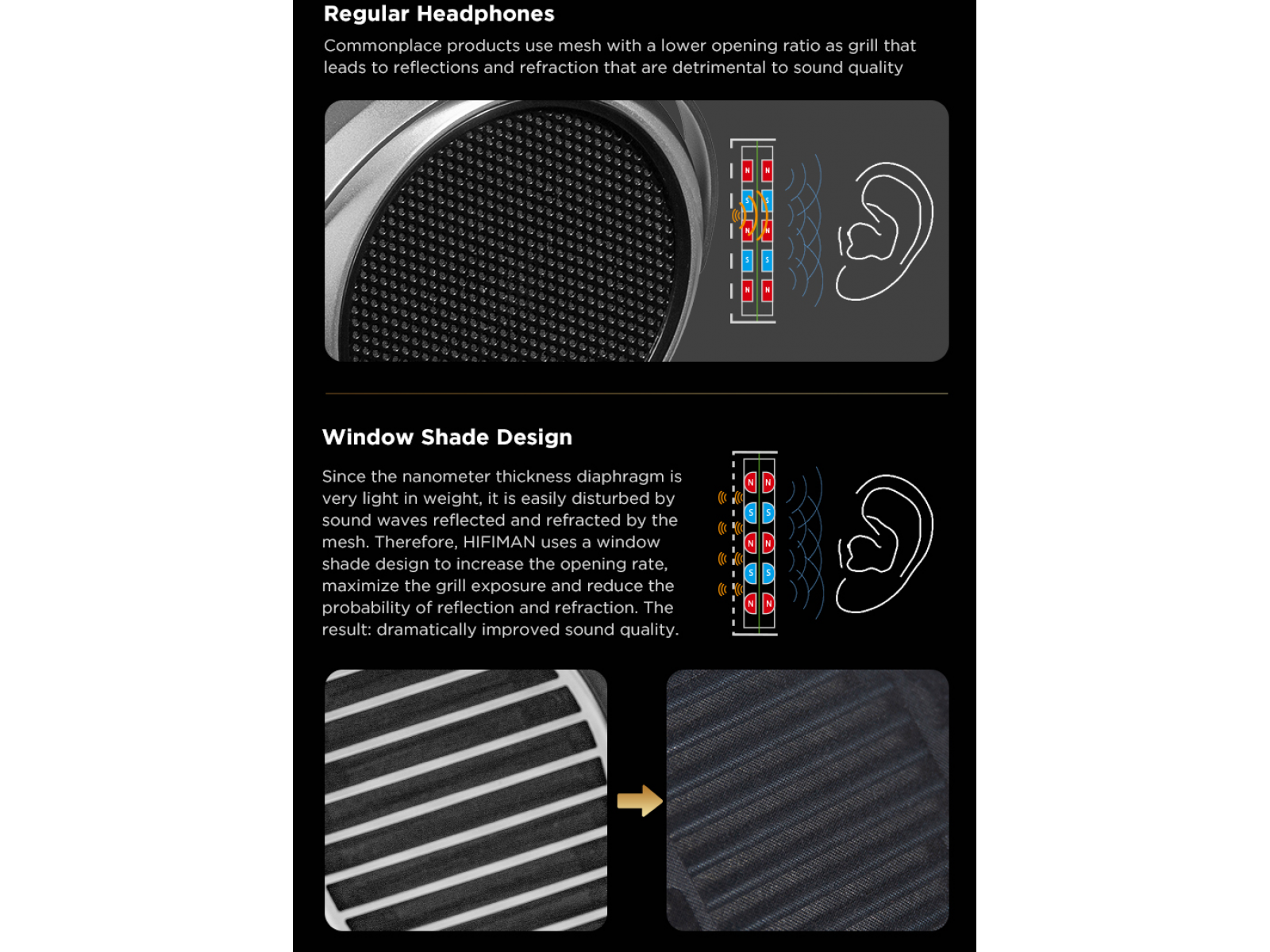 Regular Headphones

Commonplace products use mesh with a lower opening ratio as grill that leads to reflections and refraction that are detrimental to sound quality

N N
S S
N N
S S
N N

Window Shade Design

Since the nanometer thickness diaphragm is very light in weight, it is easily disturbed by sound waves reflected and refracted by the mesh. Therefore, HIFIMAN uses a window shade design to increase the opening rate, maximize the grill exposure and reduce the probability of reflection and refraction. The result: dramatically improved sound quality.

N N
S S
N N
S S
N N